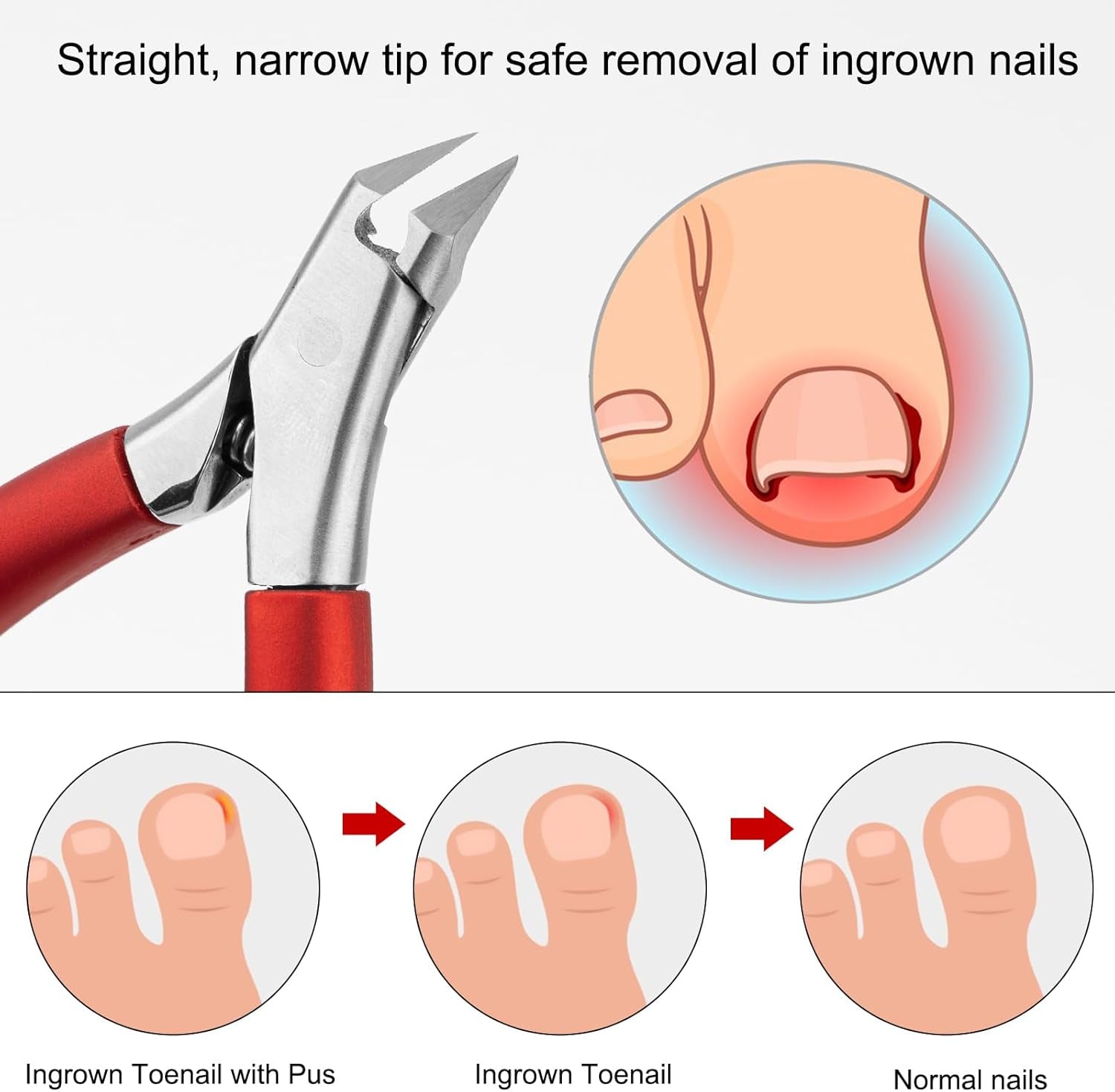 Straight, narrow tip for safe removal of ingrown nails

Ingrown Toenail with Pus

Ingrown Toenail

Normal nails